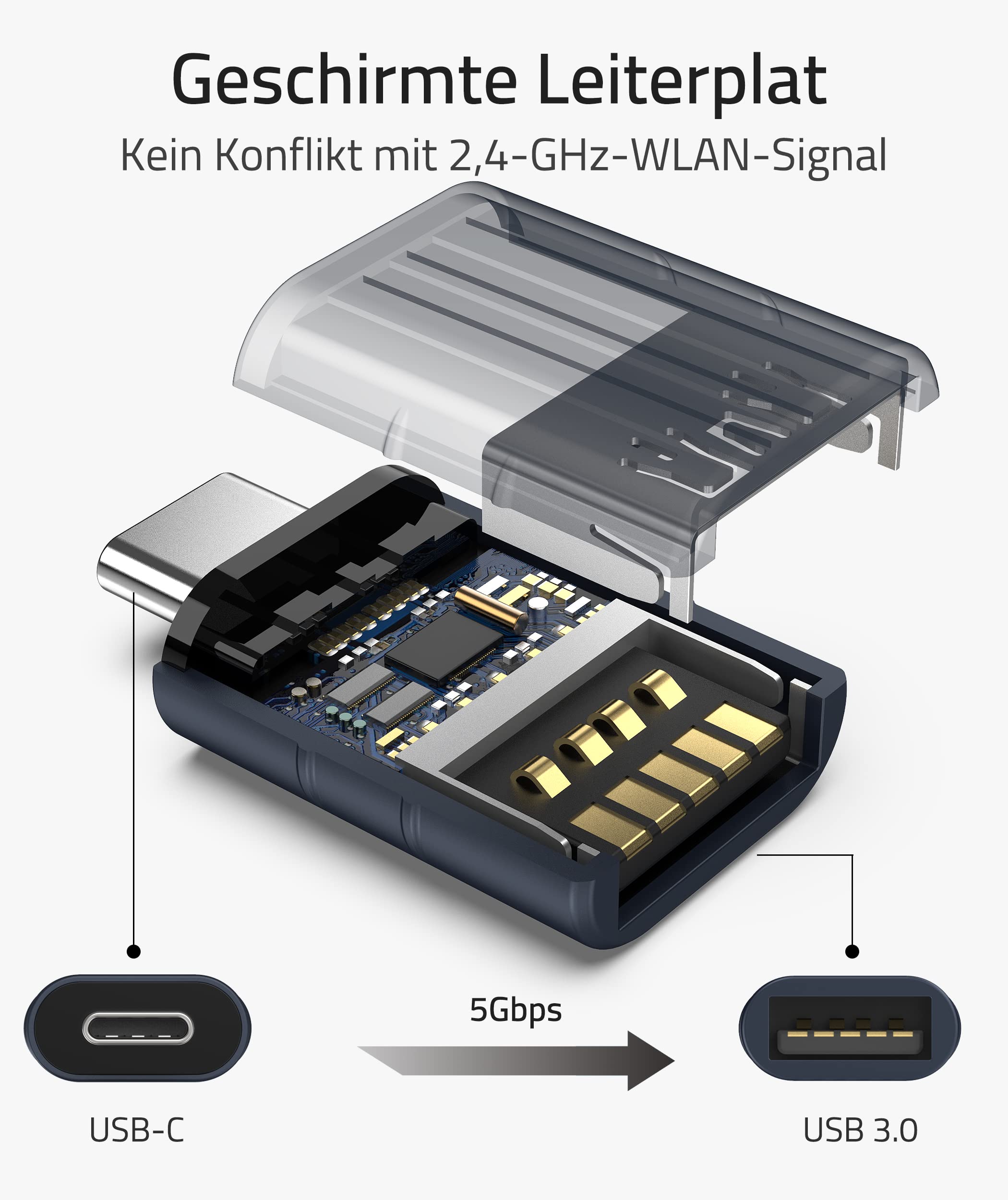 Geschirmte Leiterplat

Kein Konflikt mit 2,4-GHz-WLAN-Signal

5Gbps

USB-C

USB 3.0