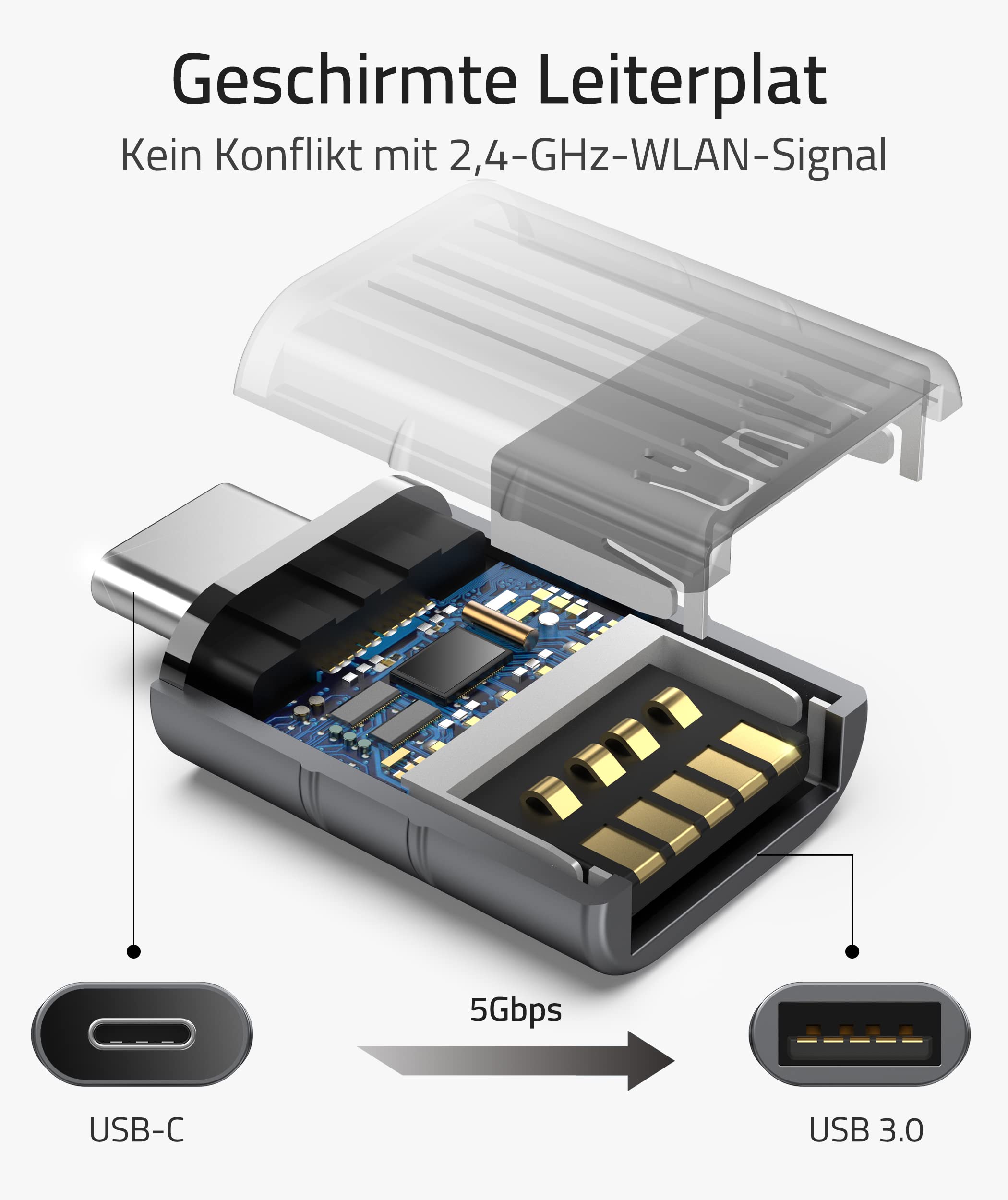 Geschirmte Leiterplat
Kein Konflikt mit 2,4-GHz-WLAN-Signal

5Gbps

USB-C

USB 3.0