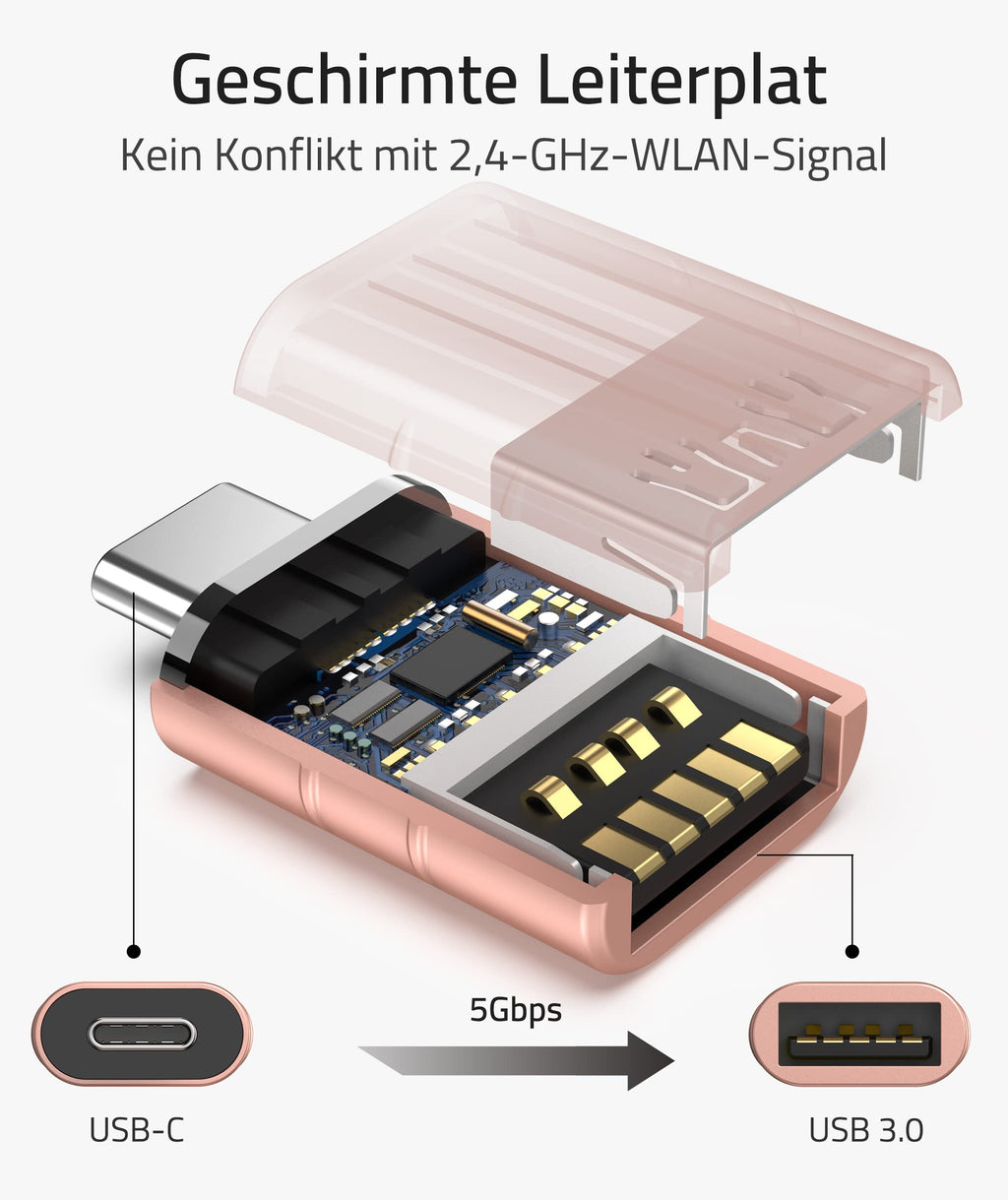 Geschirmte Leiterplat

Kein Konflikt mit 2,4-GHz-WLAN-Signal

5Gbps

USB-C

USB 3.0