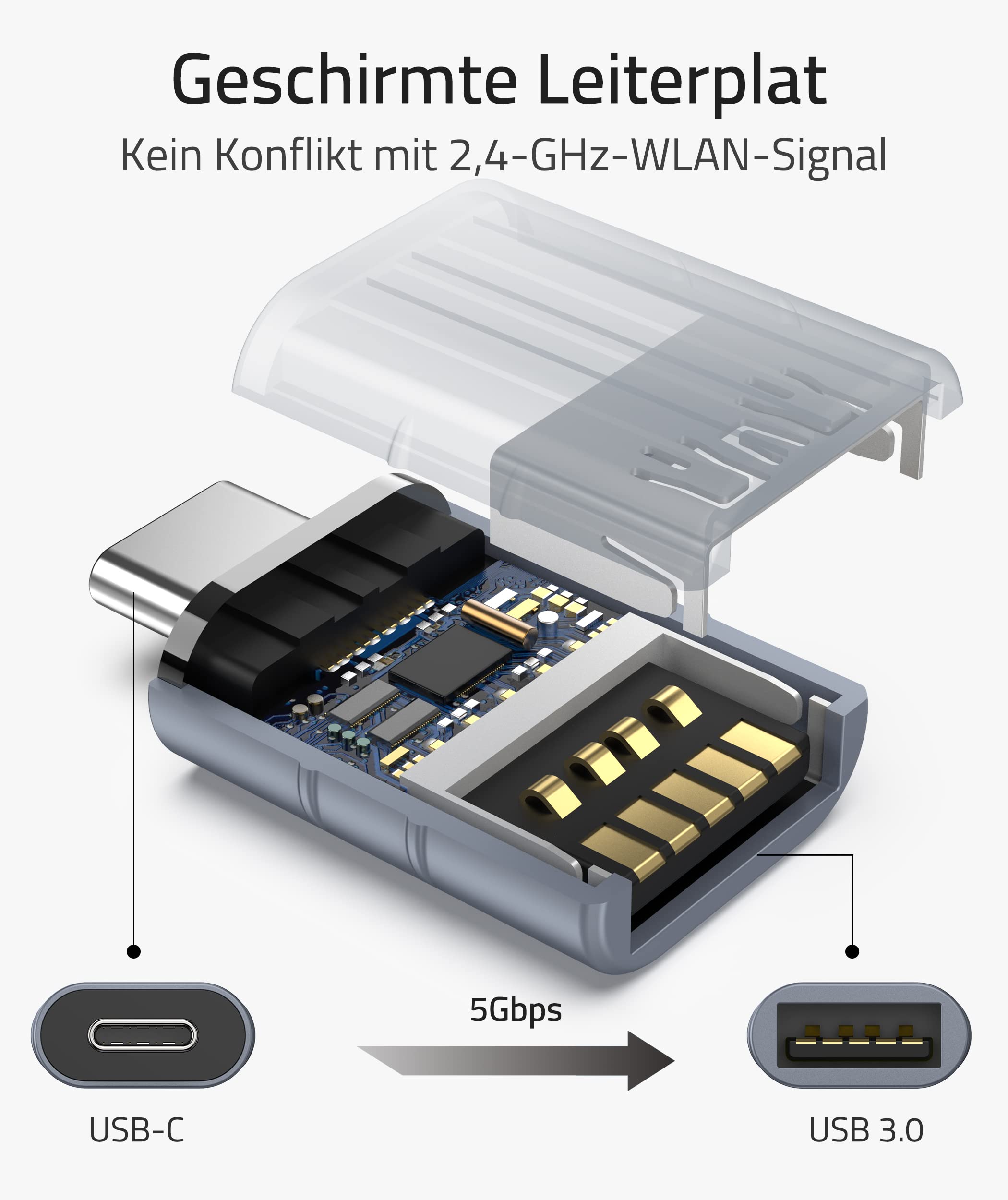 Geschirmte Leiterplat

Kein Konflikt mit 2,4-GHz-WLAN-Signal

5Gbps

USB-C

USB 3.0