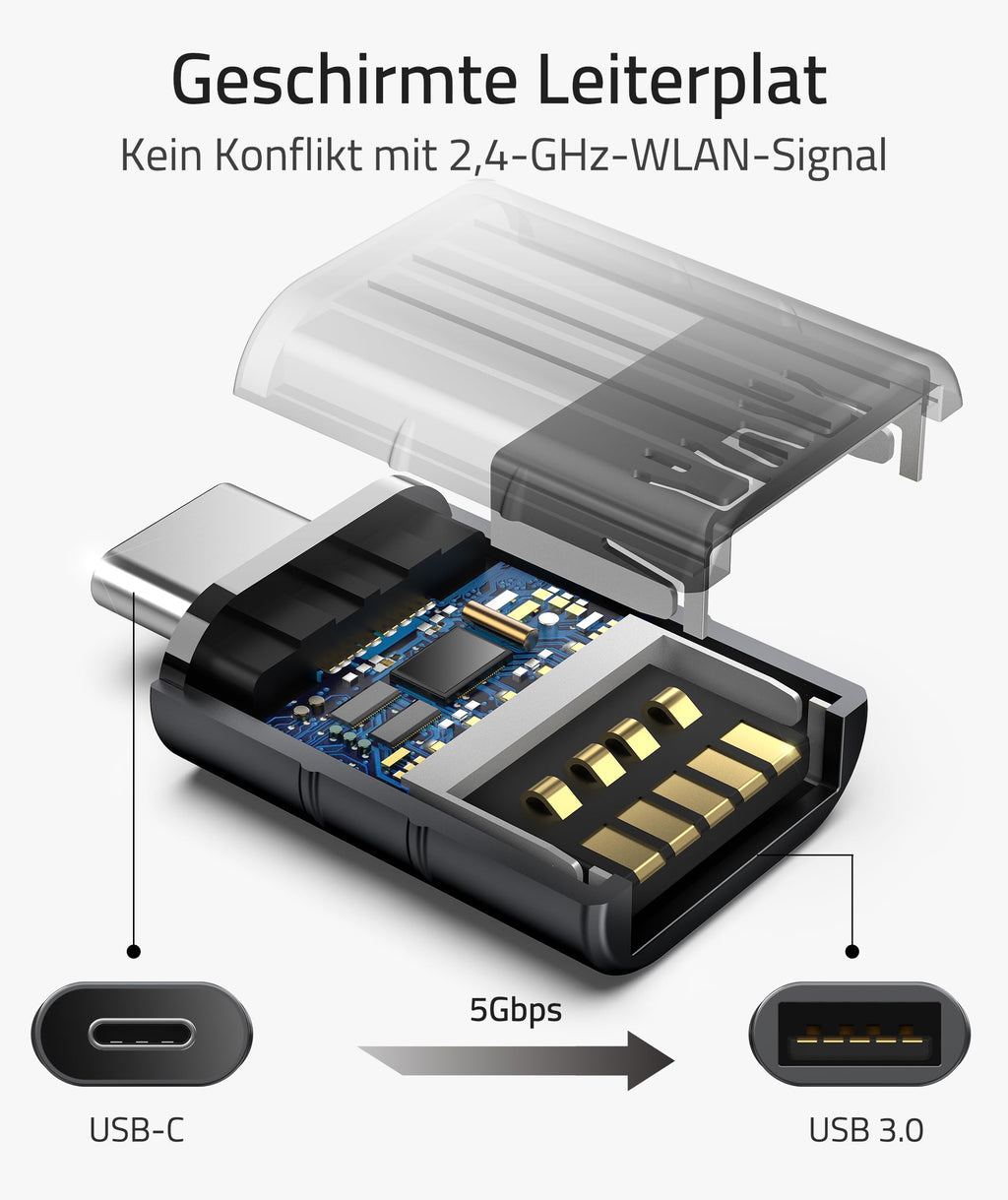 Geschirmte Leiterplat
Kein Konflikt mit 2,4-GHz-WLAN-Signal

5Gbps

USB-C

USB 3.0