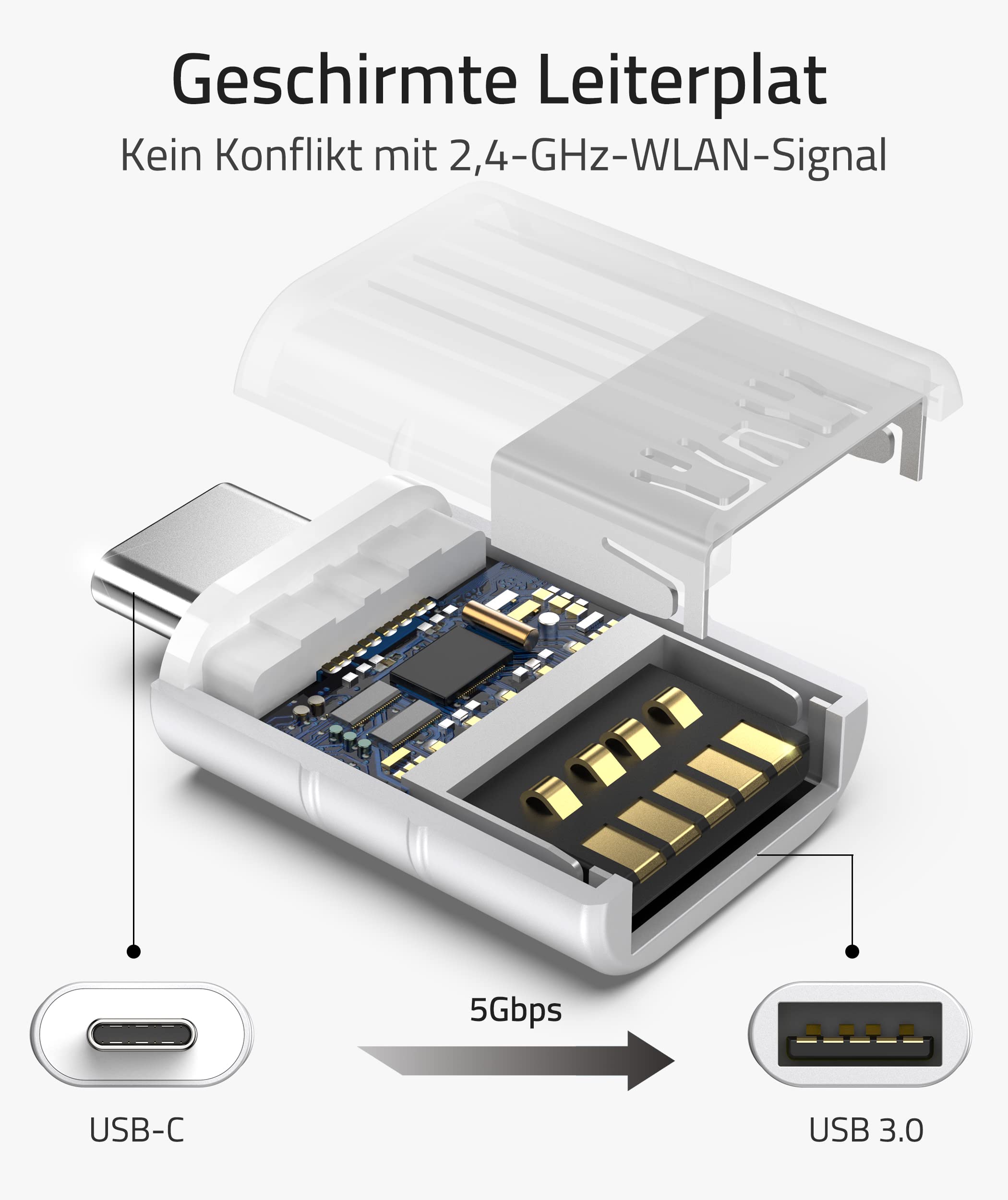 Geschirmte Leiterplat

Kein Konflikt mit 2,4-GHz-WLAN-Signal

5Gbps

USB-C

USB 3.0