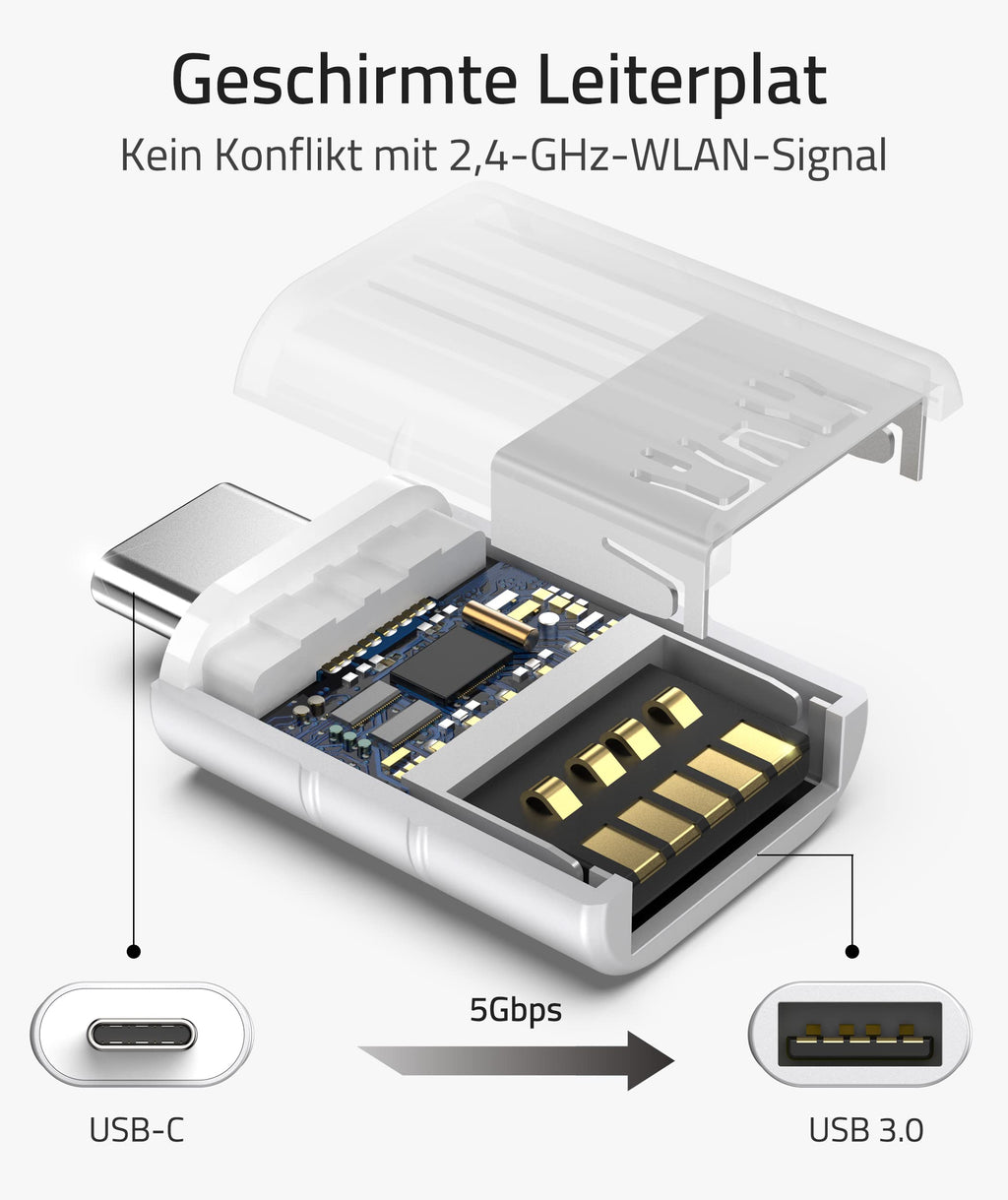 Geschirmte Leiterplat

Kein Konflikt mit 2,4-GHz-WLAN-Signal

5Gbps

USB-C

USB 3.0